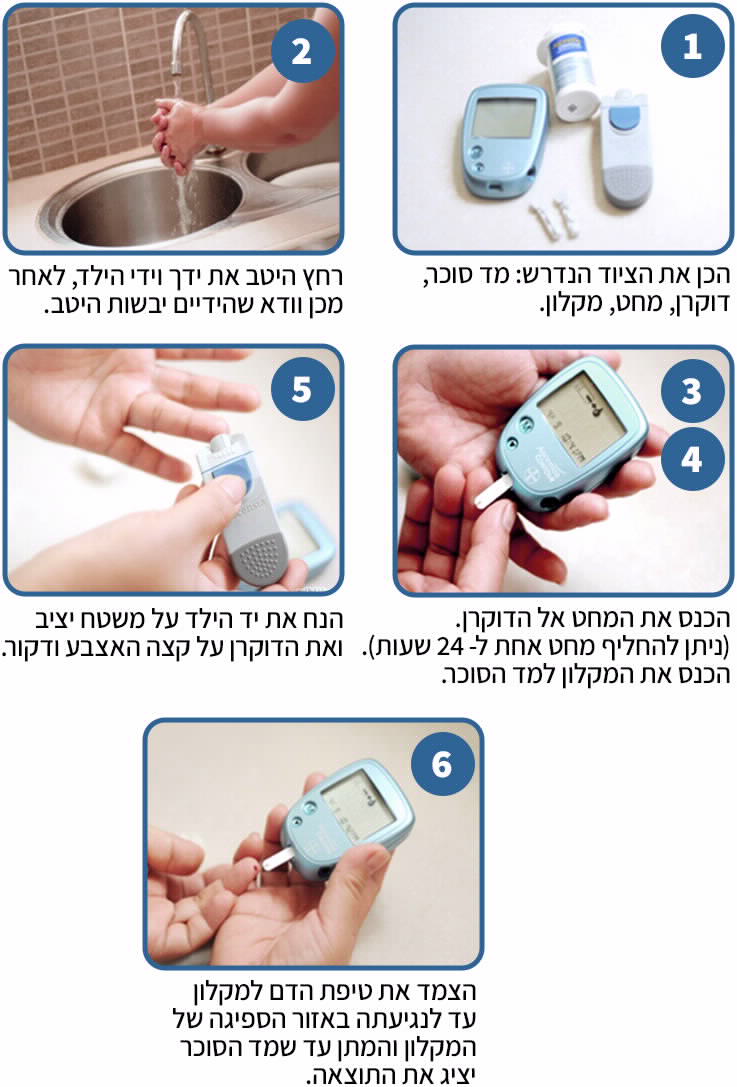 1

הכן את הציוד הנדרש: מד סוכר, דוקרן, מחט, מקלון.

2

רחץ היטב את ידך וידי הילד, לאחר מכן וודא שהידיים יבשות היטב.

3

4

הכנס את המחט אל הדוקרן.
(ניתן להחליף מחט אחת ל- 24 שעות).
הכנס את המקלון למד הסוכר.

5

הנח את יד הילד על משטח יציב ואת הדוקרן על קצה האצבע ודקור.

6

הצמד את טיפת הדם למקלון עד לנגיעתה באזור הספיגה של המקלון והמתן עד שמד הסוכר יציג את התוצאה.